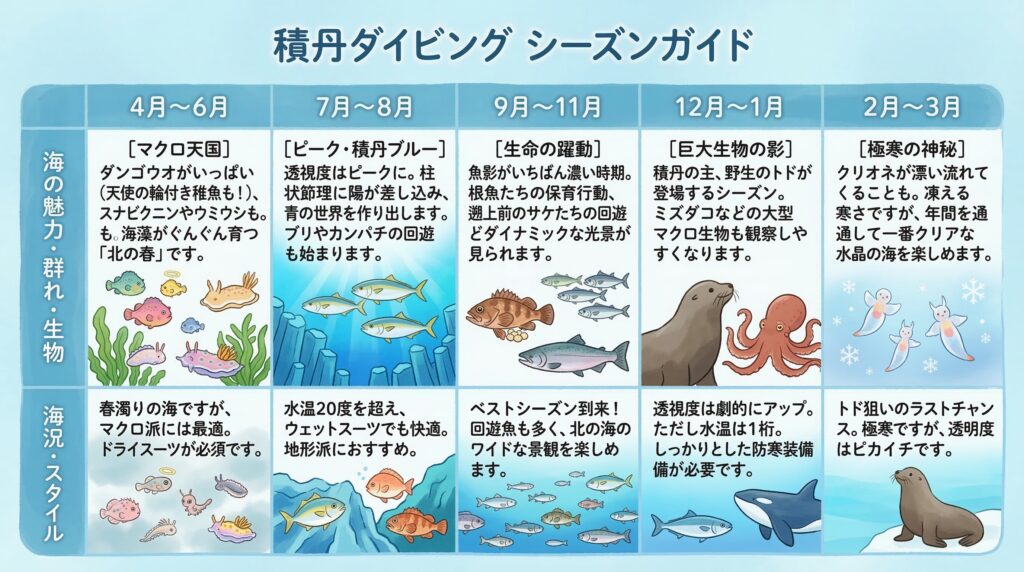 積丹ダイビング シーズンガイド

| | 4月～6月 | 7月～8月 | 9月～11月 | 12月～1月 | 2月～3月 |
|---|---|---|---|---|---|
| 海の魅力・群れ・生物 | ［マクロ天国］ ダンゴウオがいっぱい（天使の輪付き稚魚も！）、スナビクニンやウミウシも。も。海藻がぐんぐん育つ「北の春」です。 | ［ピーク・積丹ブルー］ 透視度はピークに。柱状節理に陽が差し込み、青の世界を作り出します。ブリやカンパチの回遊も始まります。 | ［生命の躍動］ 魚影がいちばん濃い時期。根魚たちの保育行動、遡上前のサケたちの回遊どダイナミックな光景が見られます。 | ［巨大生物の影］ 積丹の主、野生のトドが登場するシーズン。ミズダコなどの大型マクロ生物も観察しやすくなります。 | ［極寒の神秘］ クリオネが漂い流れてくることも。凍える寒さですが、年間を通通して一番クリアな水晶の海を楽しめます。 |
| 海況・スタイル | 春濁りの海ですが、マクロ派には最適。ドライスーツが必須です。 | 水温20度を超え、ウェットスーツでも快適。地形派におすすめ。 | ベストシーズン到来！回遊魚も多く、北の海のワイドな景観を楽しめます。 | 透視度は劇的にアップ。ただし水温は1桁。しっかりとした防寒装備備が必要です。 | トド狙いのラストチャンス。極寒ですが、透明度はピカイチです。 |